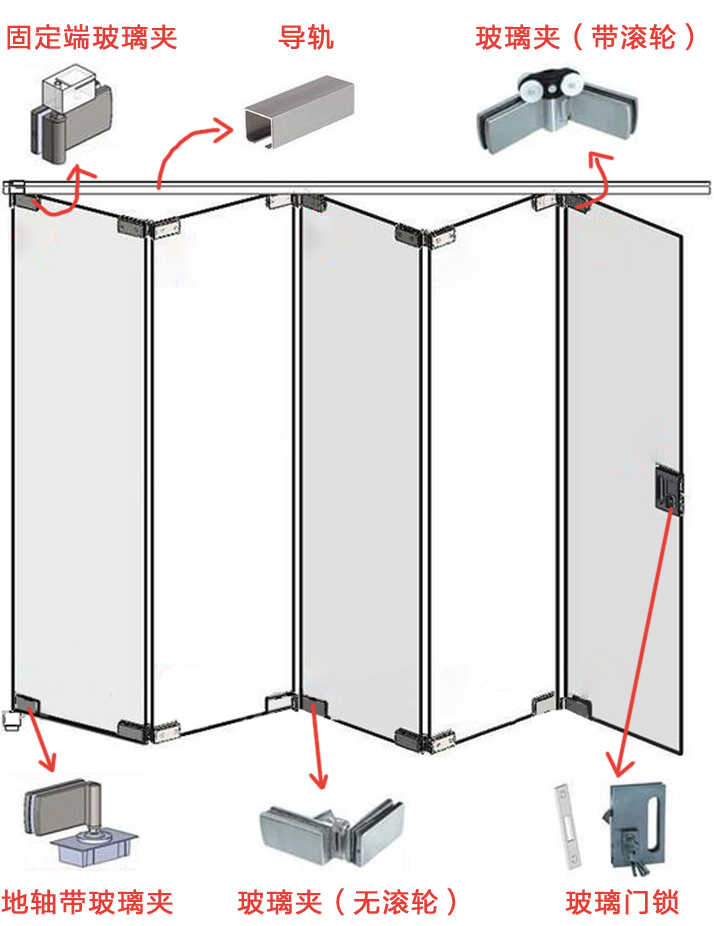 固定端玻璃夹

导轨

玻璃夹（带滚轮）

地轴带玻璃夹

玻璃夹（无滚轮）

玻璃门锁